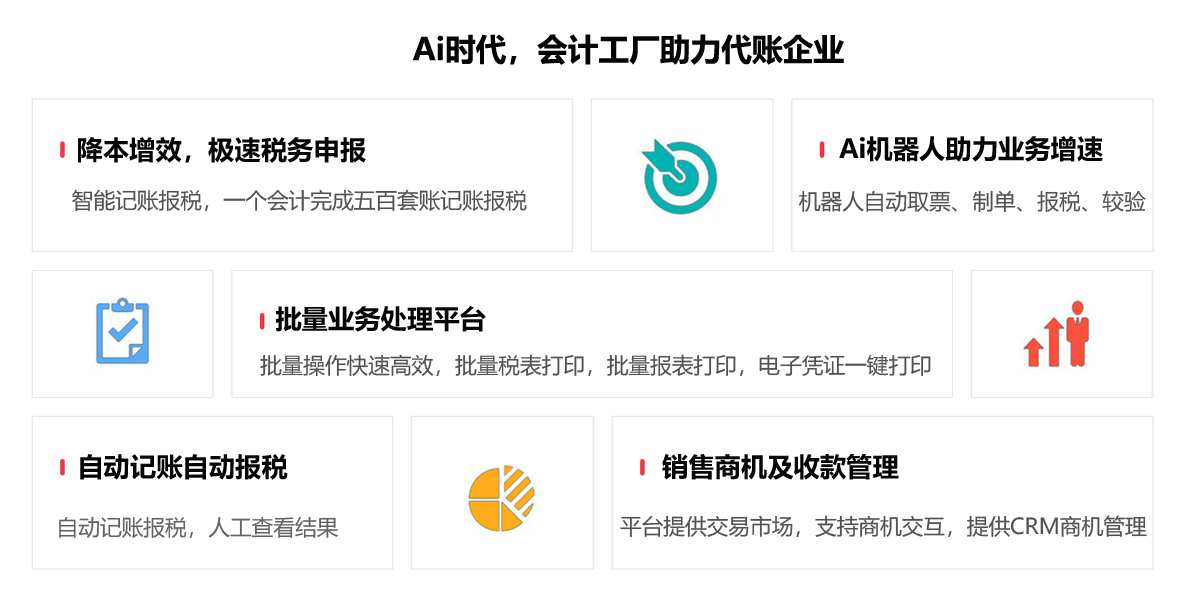 Ai时代，会计工厂助力代账企业

降本增效，极速税务申报

智能记账报税，一个会计完成五百套账记账报税

Ai机器人助力业务增速

机器人自动取票、制单、报税、较验

批量业务处理平台

批量操作快速高效，批量税表打印，批量报表打印，电子凭证一键打印

自动记账自动报税

自动记账报税，人工查看结果

销售商机及收款管理

平台提供交易市场，支持商机交互，提供CRM商机管理